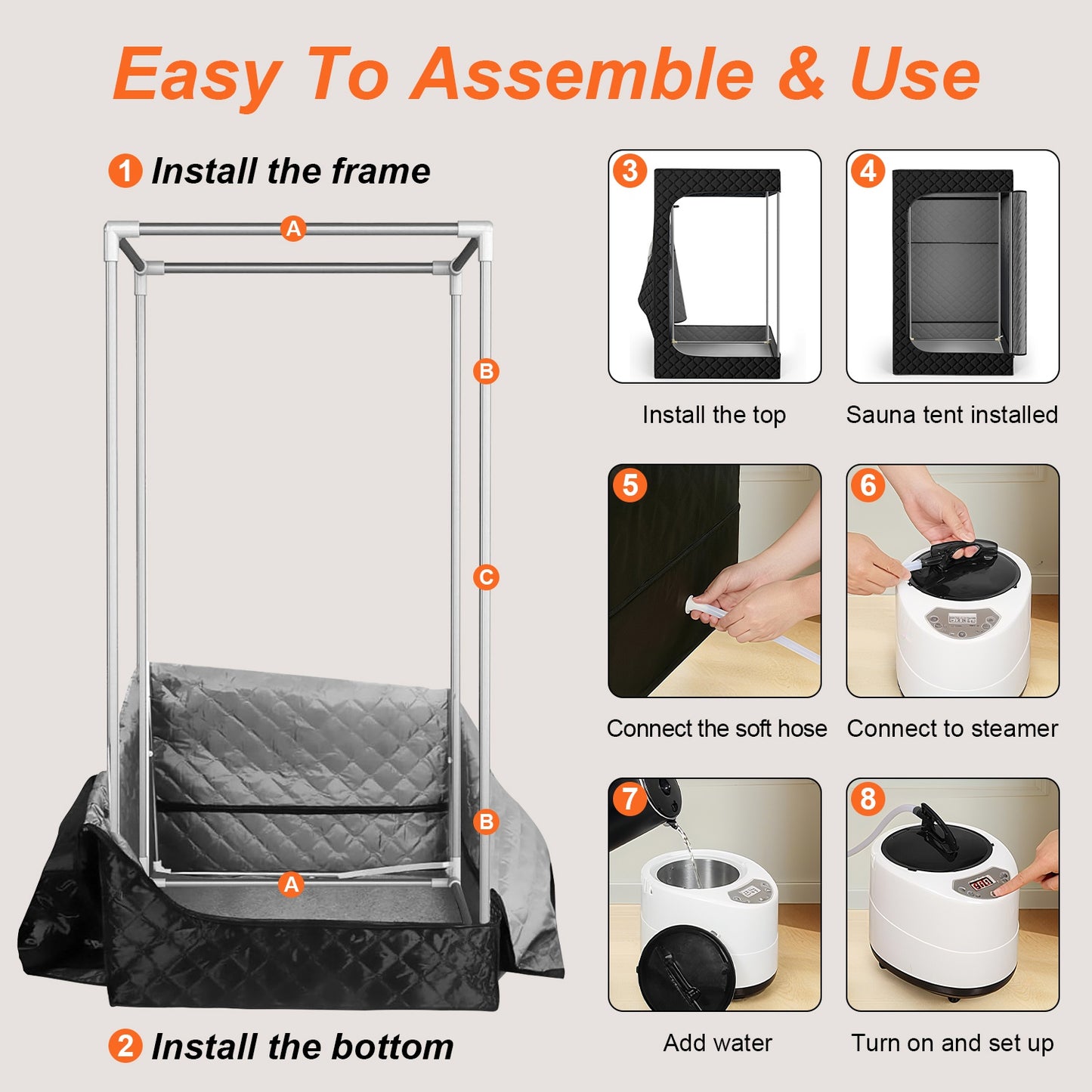 Easy To Assemble & Use

1 Install the frame

A

B

C

B

A

2 Install the bottom

3

Install the top

4

Sauna tent installed

5

Connect the soft hose

6

Connect to steamer

7

Add water

8

Turn on and set up