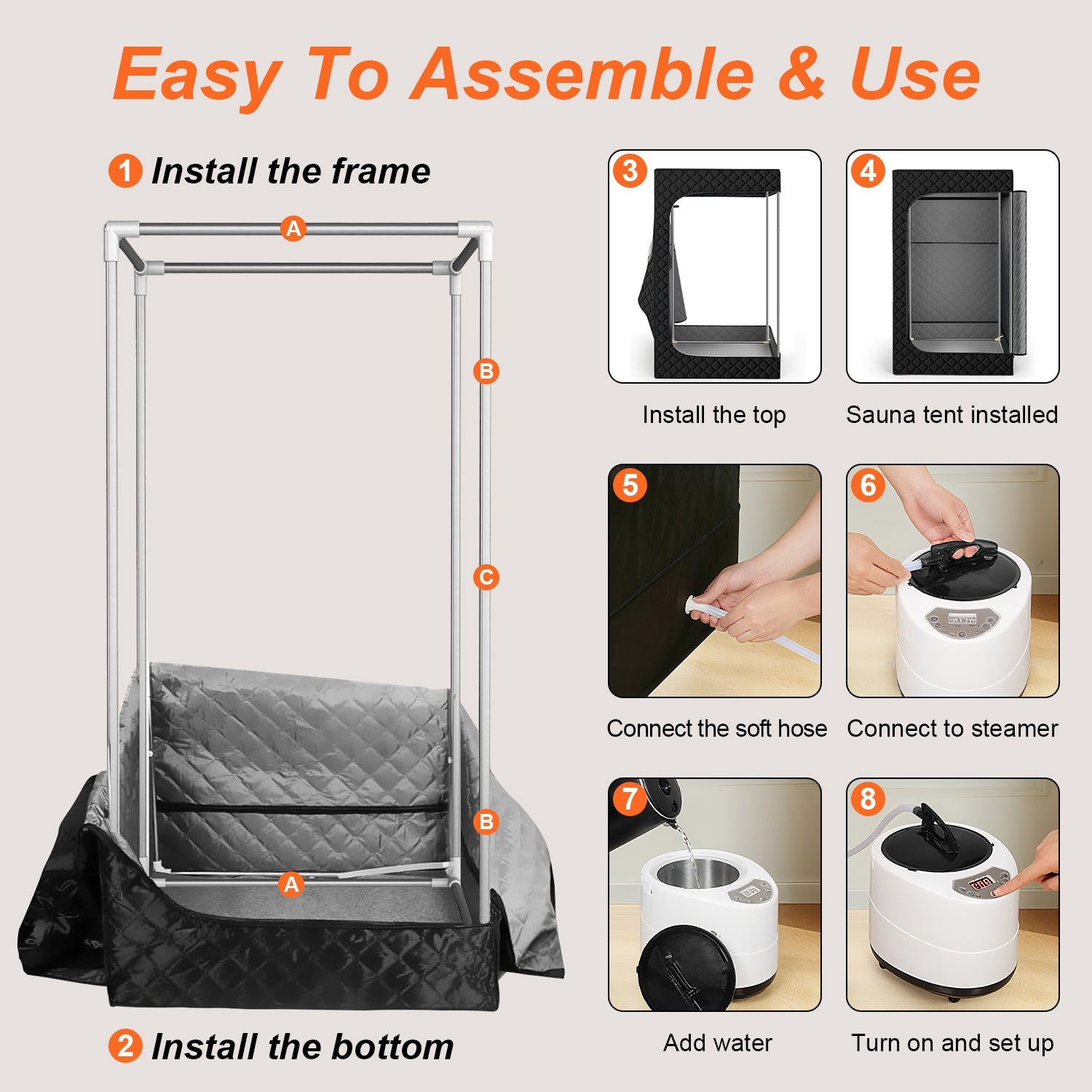 Easy To Assemble & Use

1 Install the frame

A

B

C

B

A

2 Install the bottom

3

Install the top

4

Sauna tent installed

5

Connect the soft hose

6

Connect to steamer

7

Add water

8

Turn on and set up